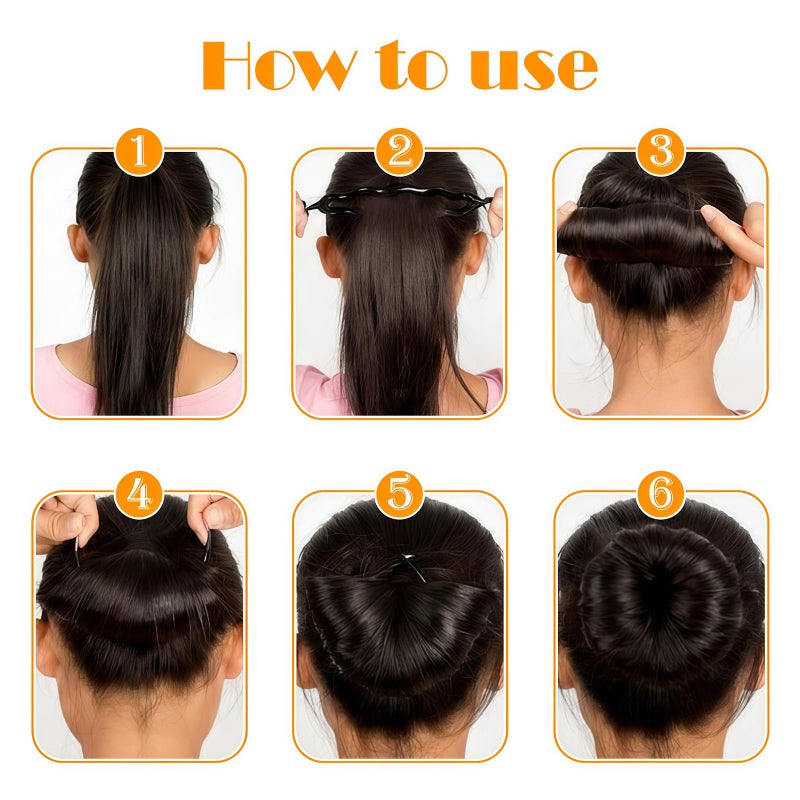 How to use

1

2

3

4

5

6